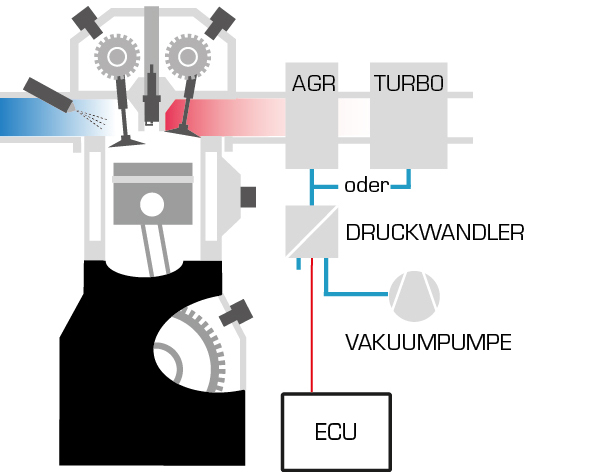 AGR
TURBO
oder
DRUCKWANDLER
VAKUUMPUMPE
ECU