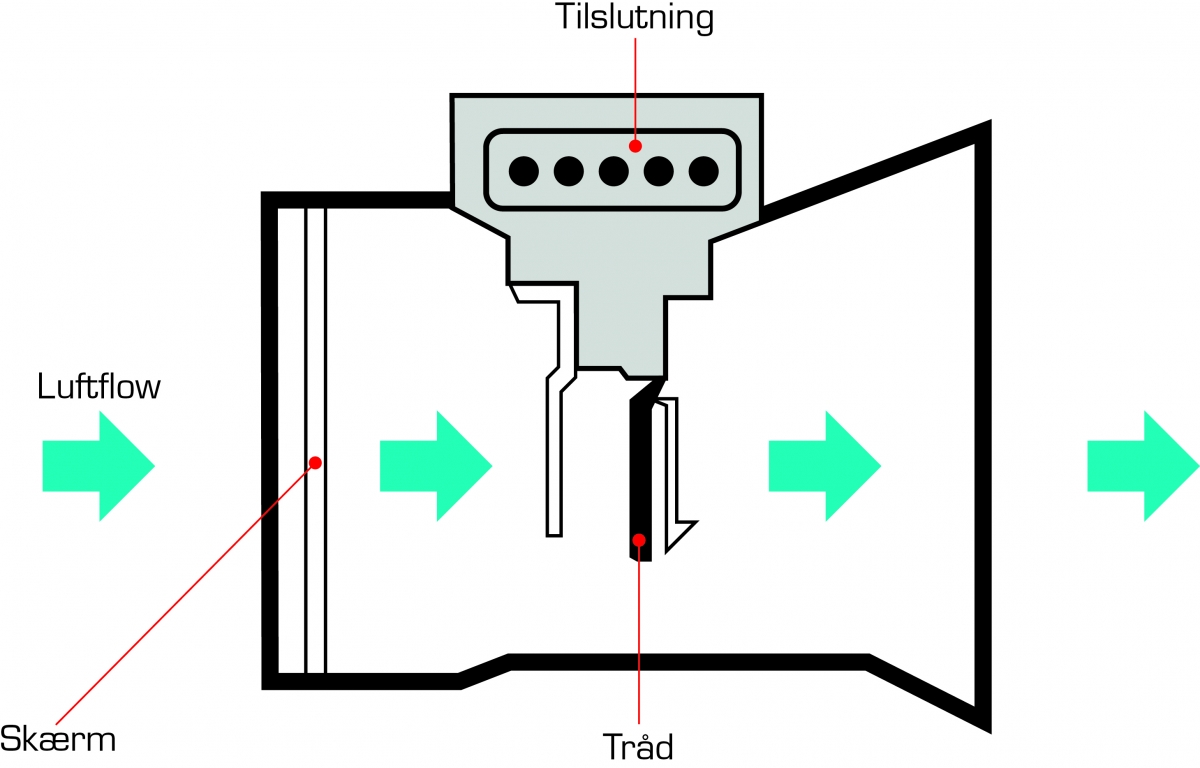 Tilslutning

Luftflow

Skærm

Tråd