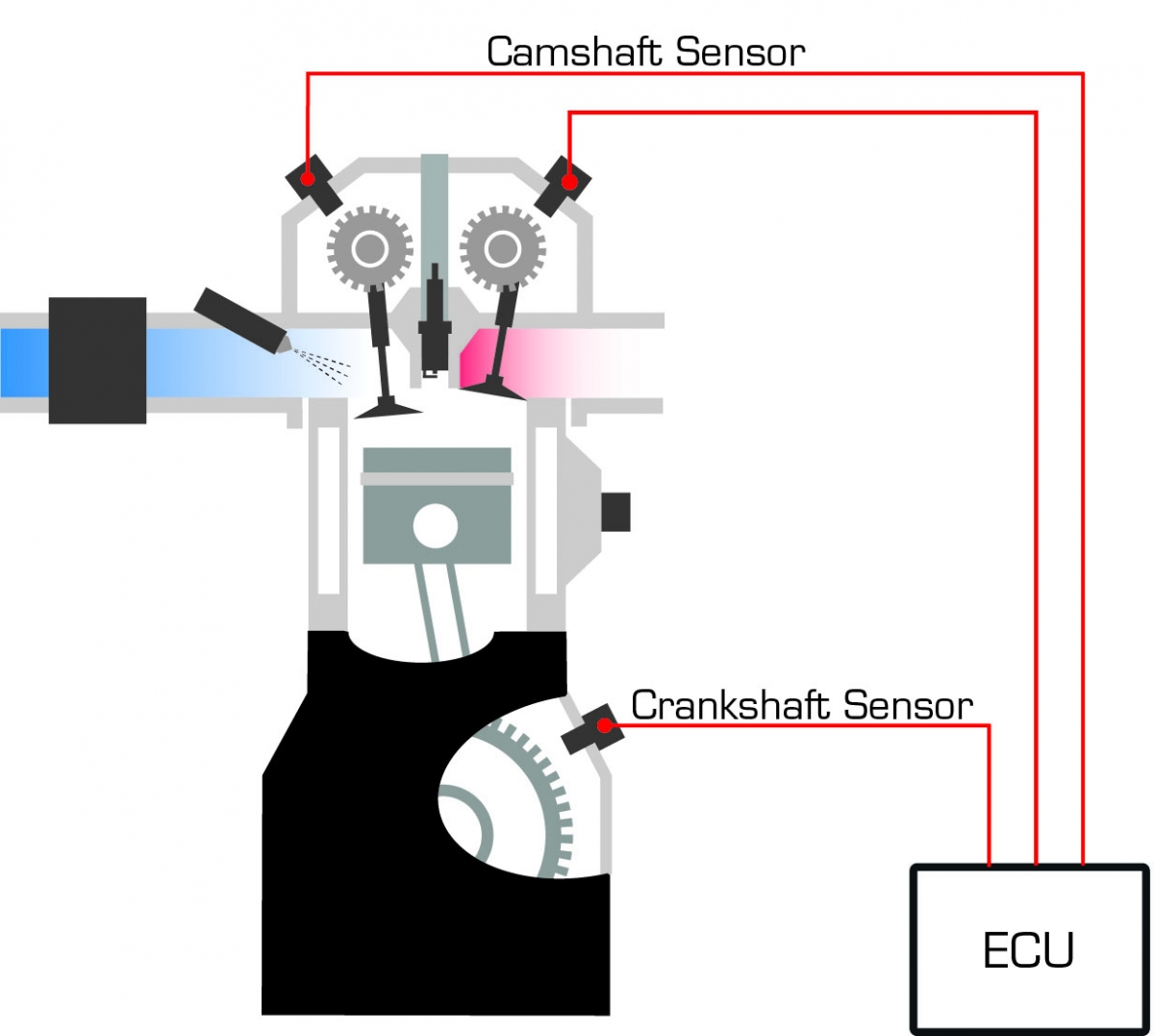 Camshaft Sensor

Crankshaft Sensor

ECU