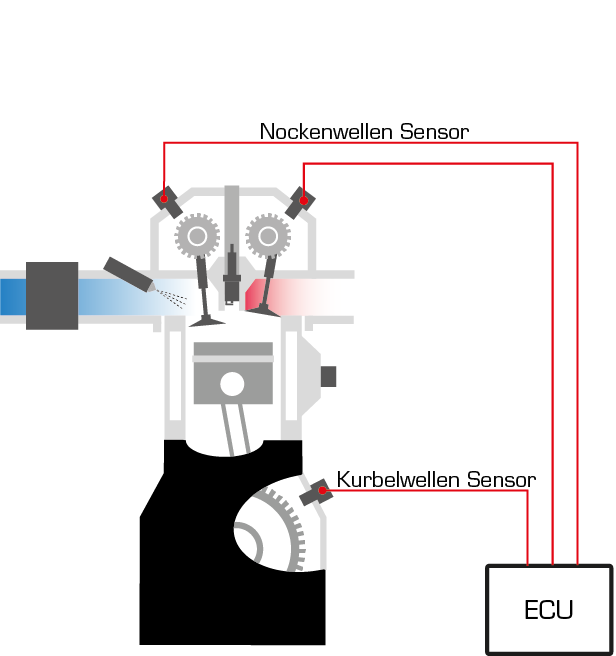 Nockenwellen Sensor

Kurbelwellen Sensor

ECU